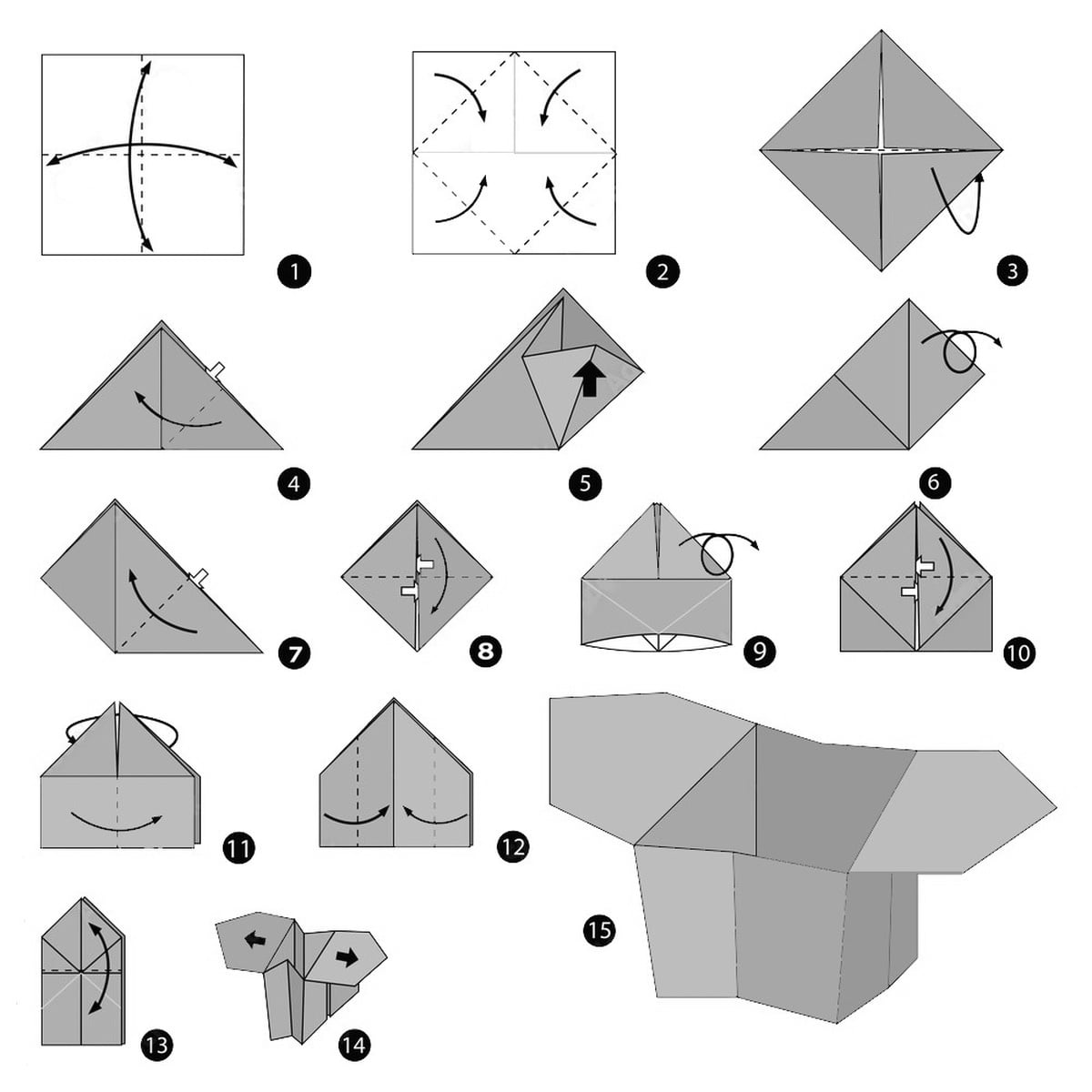 1
2
3
4
5
6
7
8
9
10
11
12
13
14
15