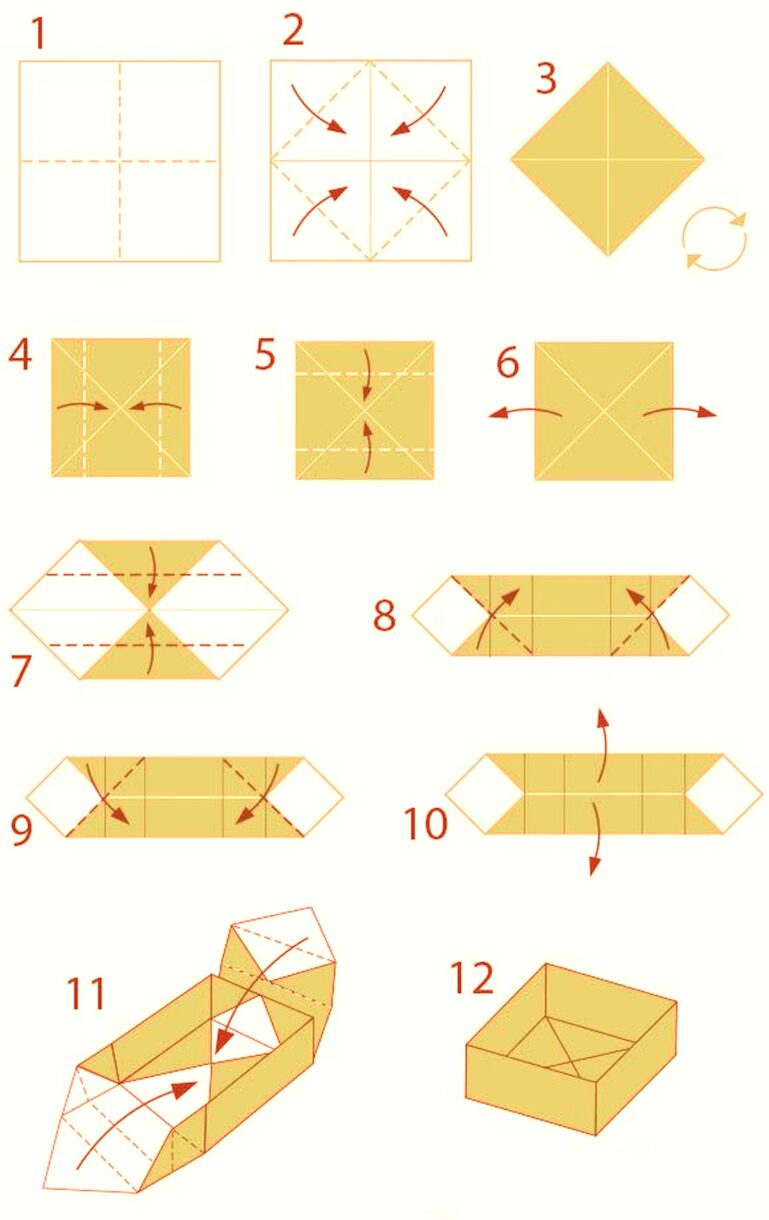 1
2
3
4
5
6
7
8
9
10
11
12